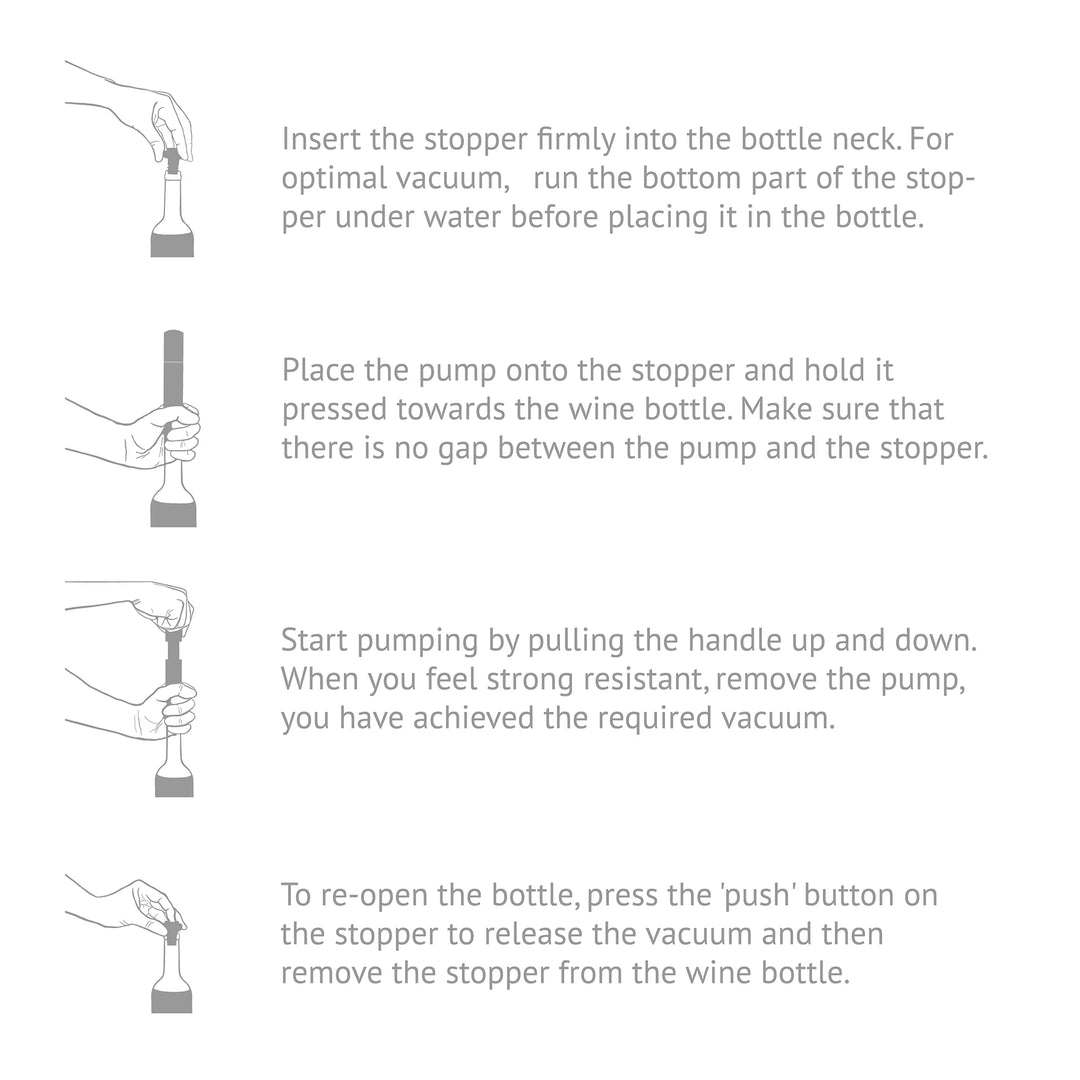 Insert the stopper firmly into the bottle neck. For optimal vacuum, run the bottom part of the stopper under water before placing it in the bottle.

Place the pump onto the stopper and hold it pressed towards the wine bottle. Make sure that there is no gap between the pump and the stopper.

Start pumping by pulling the handle up and down. When you feel strong resistant, remove the pump, you have achieved the required vacuum.

To re-open the bottle, press the 'push' button on the stopper to release the vacuum and then remove the stopper from the wine bottle.