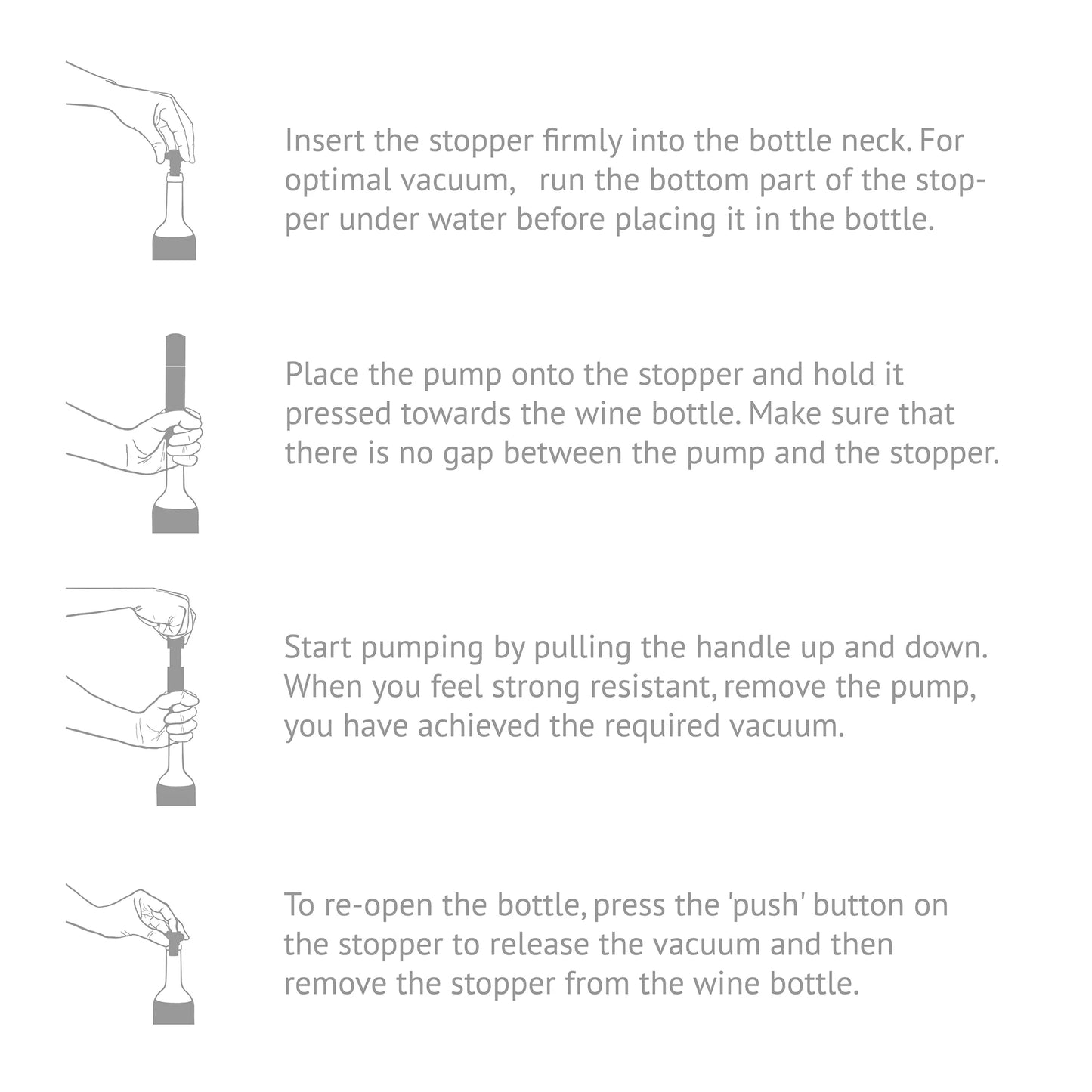 Insert the stopper firmly into the bottle neck. For optimal vacuum, run the bottom part of the stopper under water before placing it in the bottle.

Place the pump onto the stopper and hold it pressed towards the wine bottle. Make sure that there is no gap between the pump and the stopper.

Start pumping by pulling the handle up and down. When you feel strong resistant, remove the pump, you have achieved the required vacuum.

To re-open the bottle, press the 'push' button on the stopper to release the vacuum and then remove the stopper from the wine bottle.